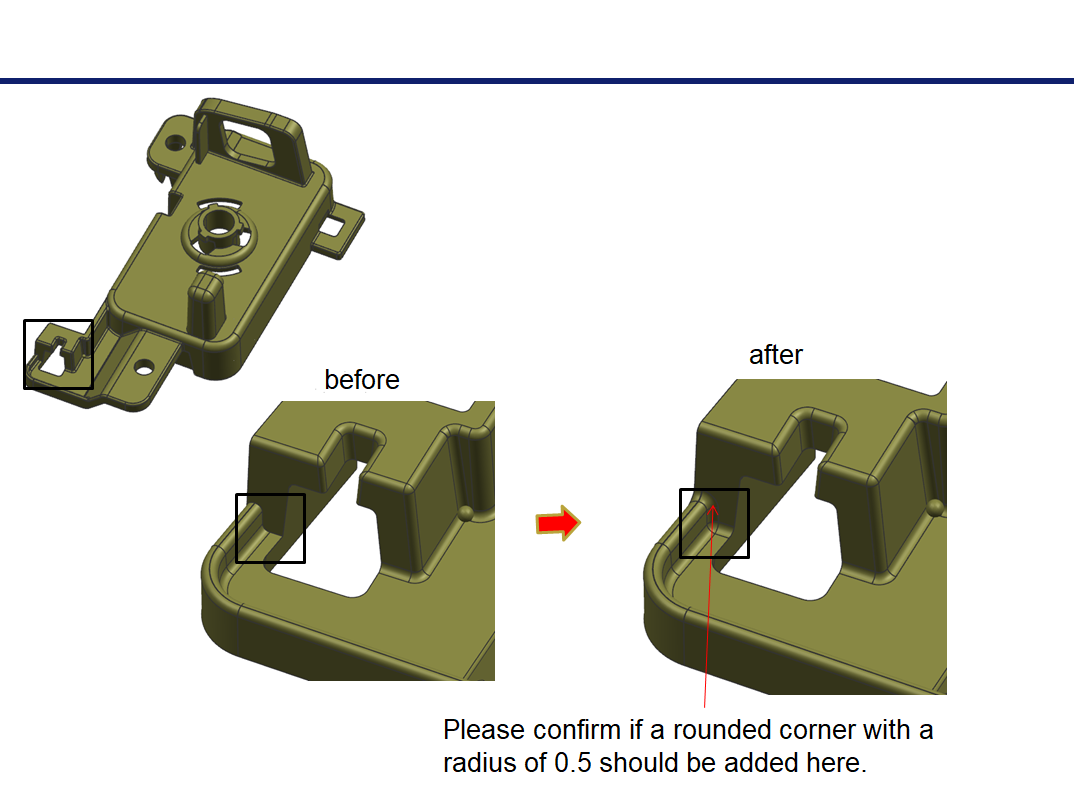 before

after

Please confirm if a rounded corner with a radius of 0.5 should be added here.